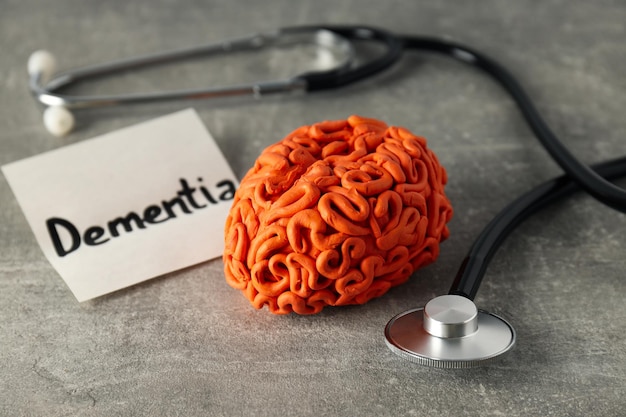 Dementia