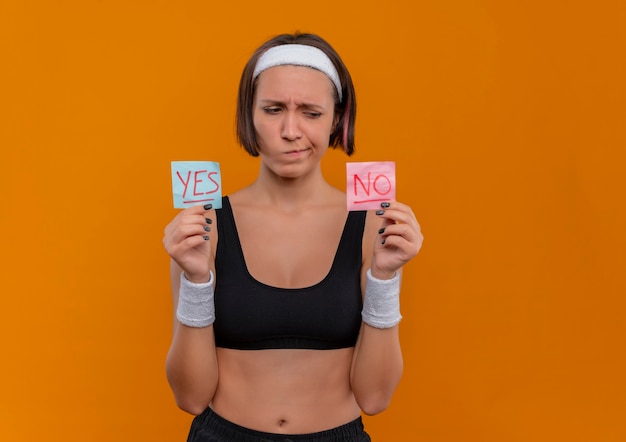 YES

NO