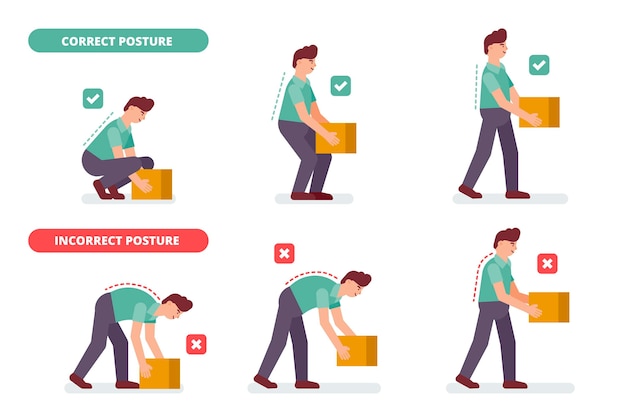 CORRECT POSTURE

INCORRECT POSTURE